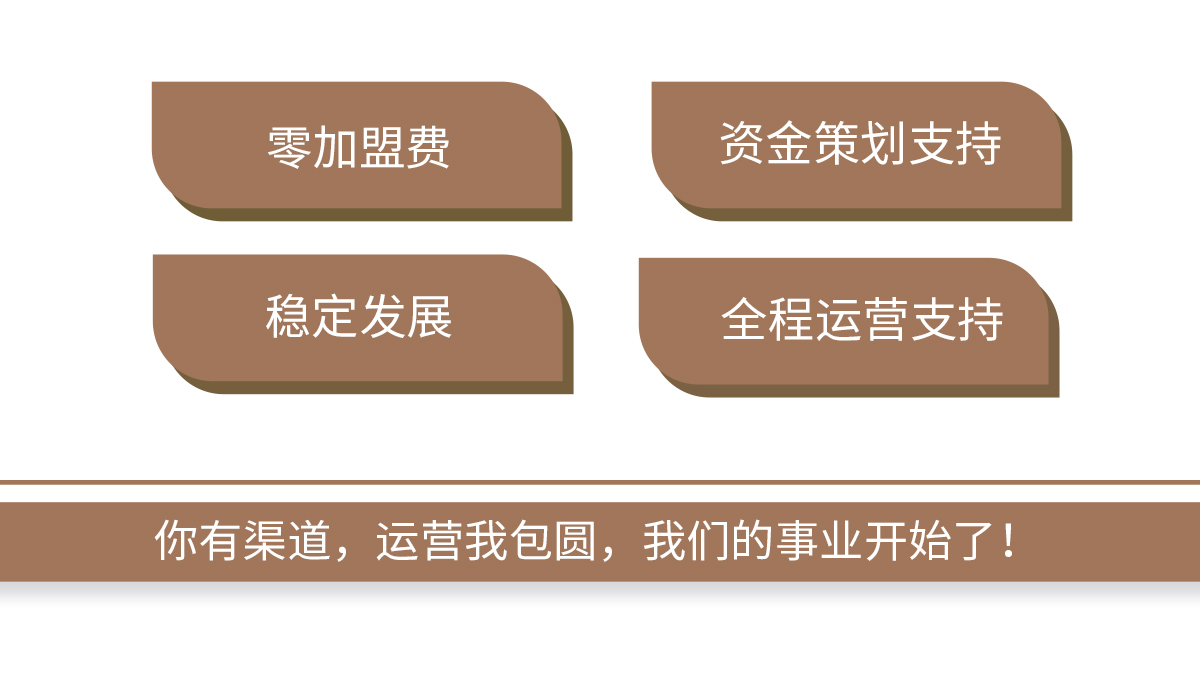 零加盟费

资金策划支持

稳定发展

全程运营支持

你有渠道，运营我包圆，我们的事业开始了！